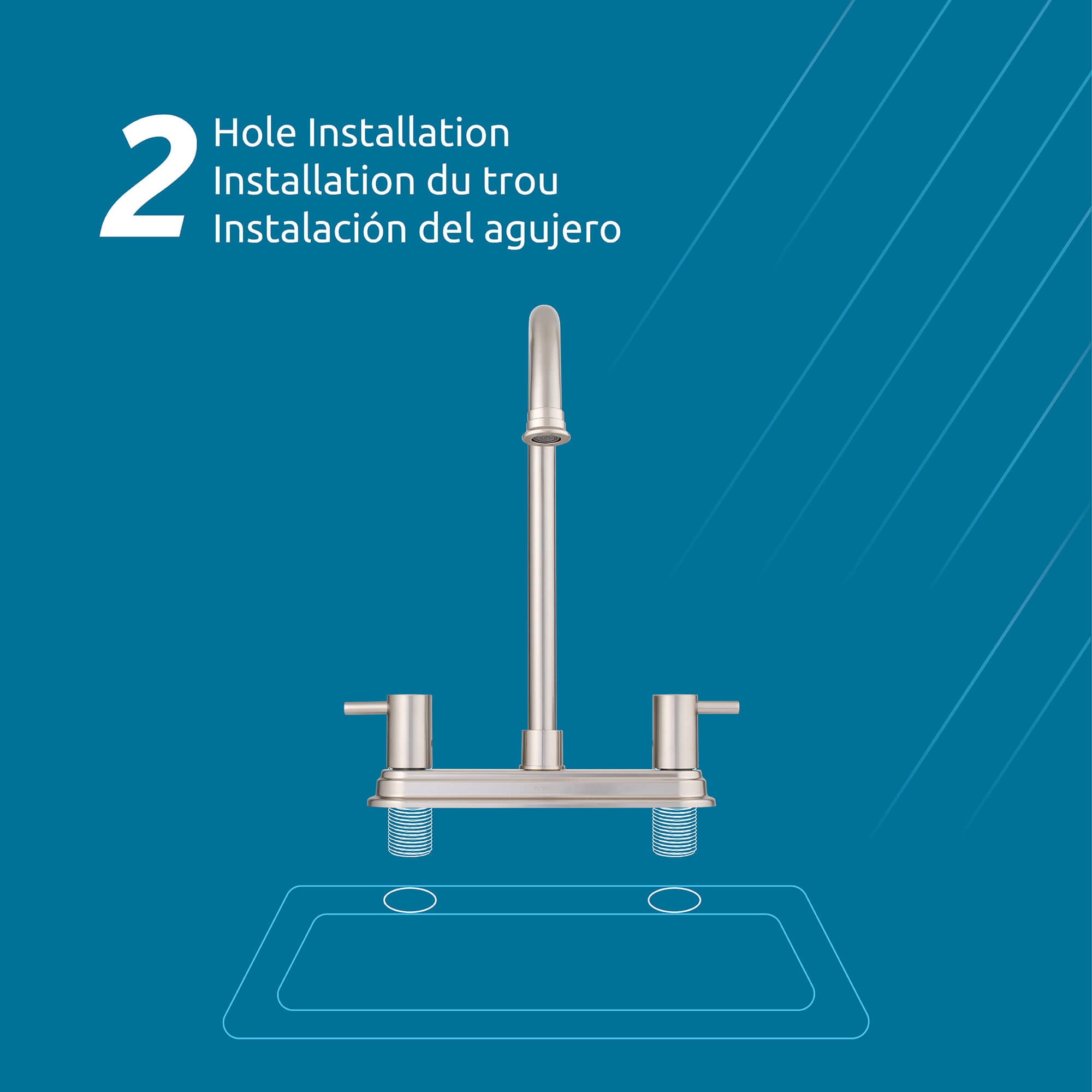 2 Hole Installation
Installation du trou
Instalación del agujero