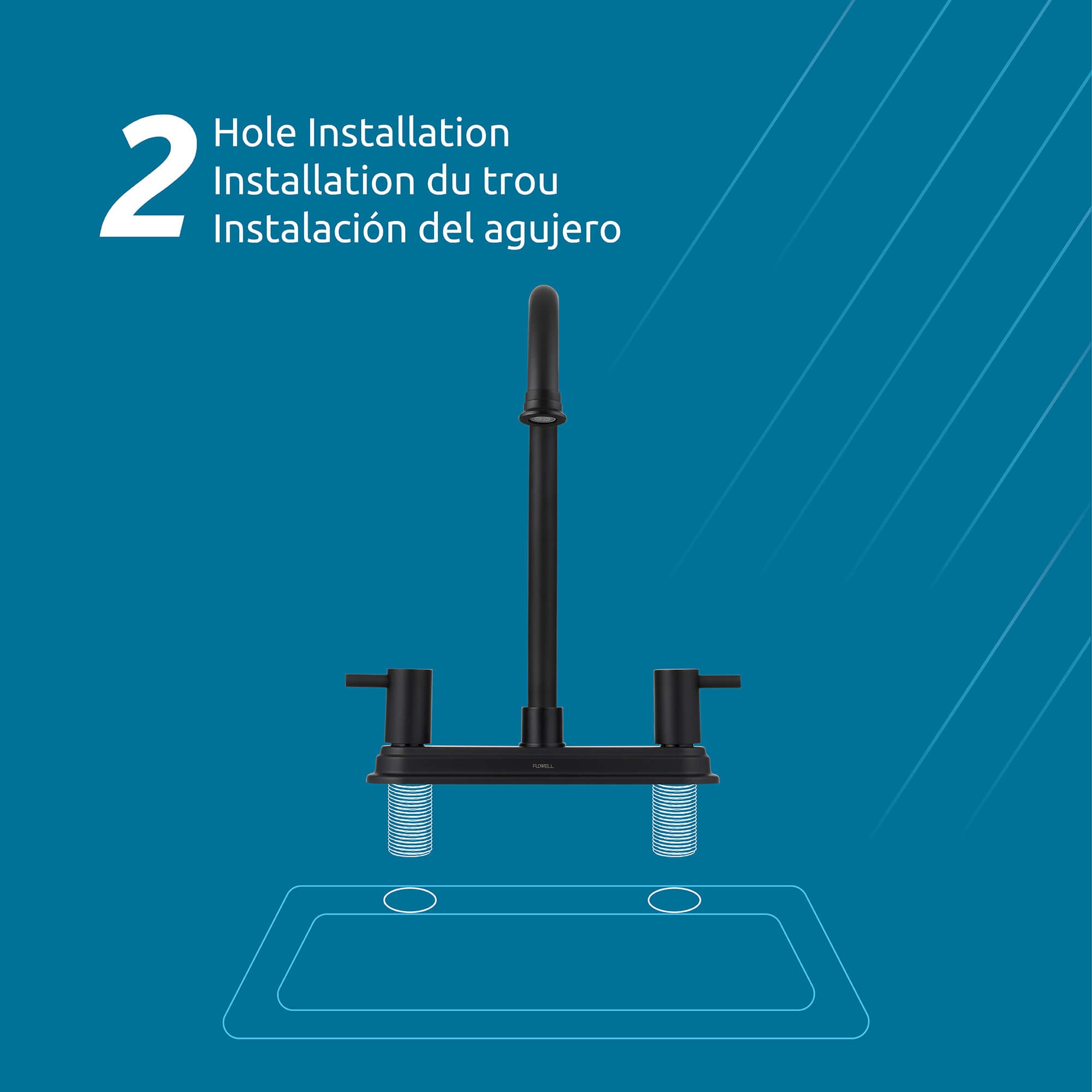 2 Hole Installation
Installation du trou
Instalación del agujero

FLOWELL