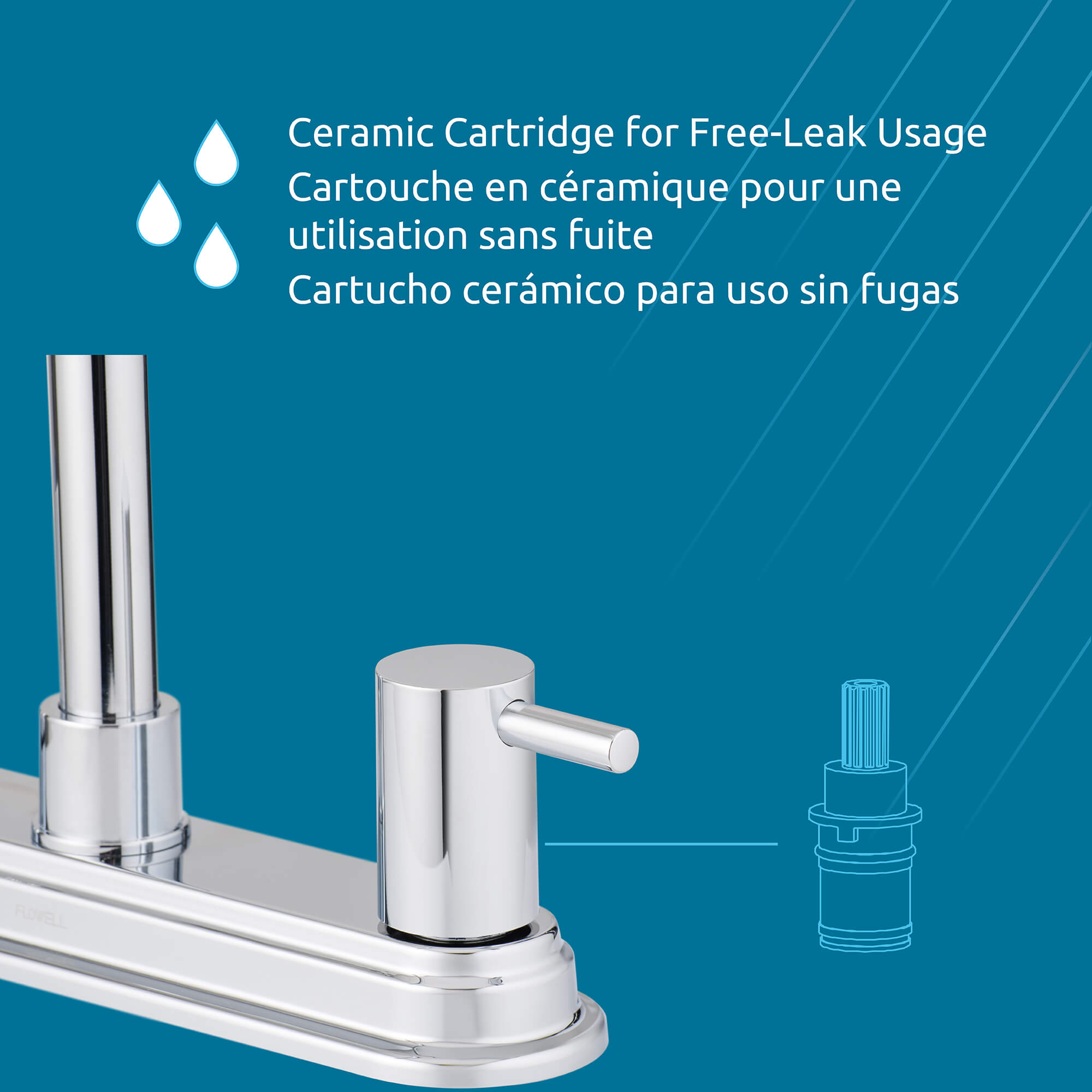 Ceramic Cartridge for Free-Leak Usage
Cartouche en céramique pour une utilisation sans fuite
Cartucho cerámico para uso sin fugas

FLOWELL