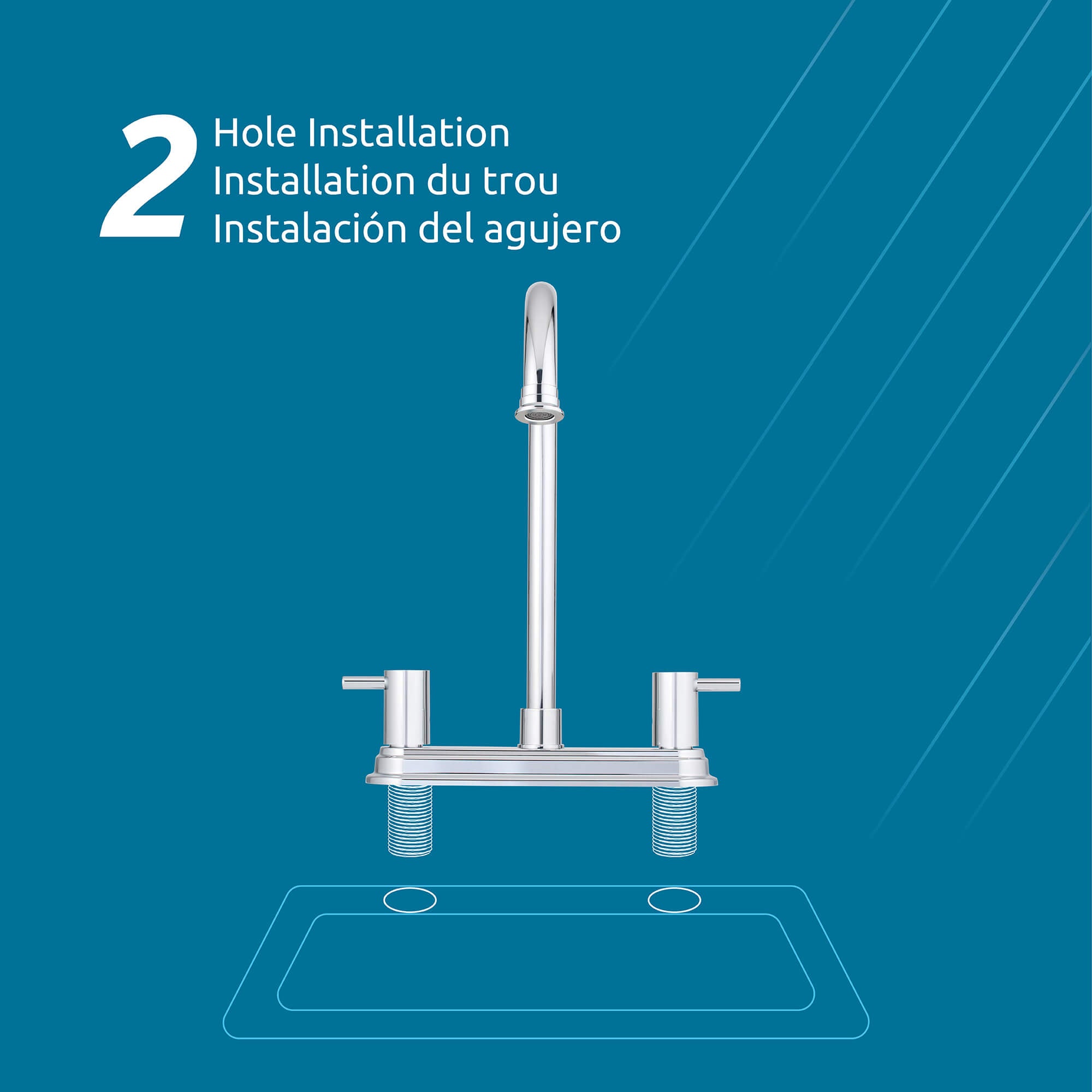 2 Hole Installation
Installation du trou
Instalación del agujero