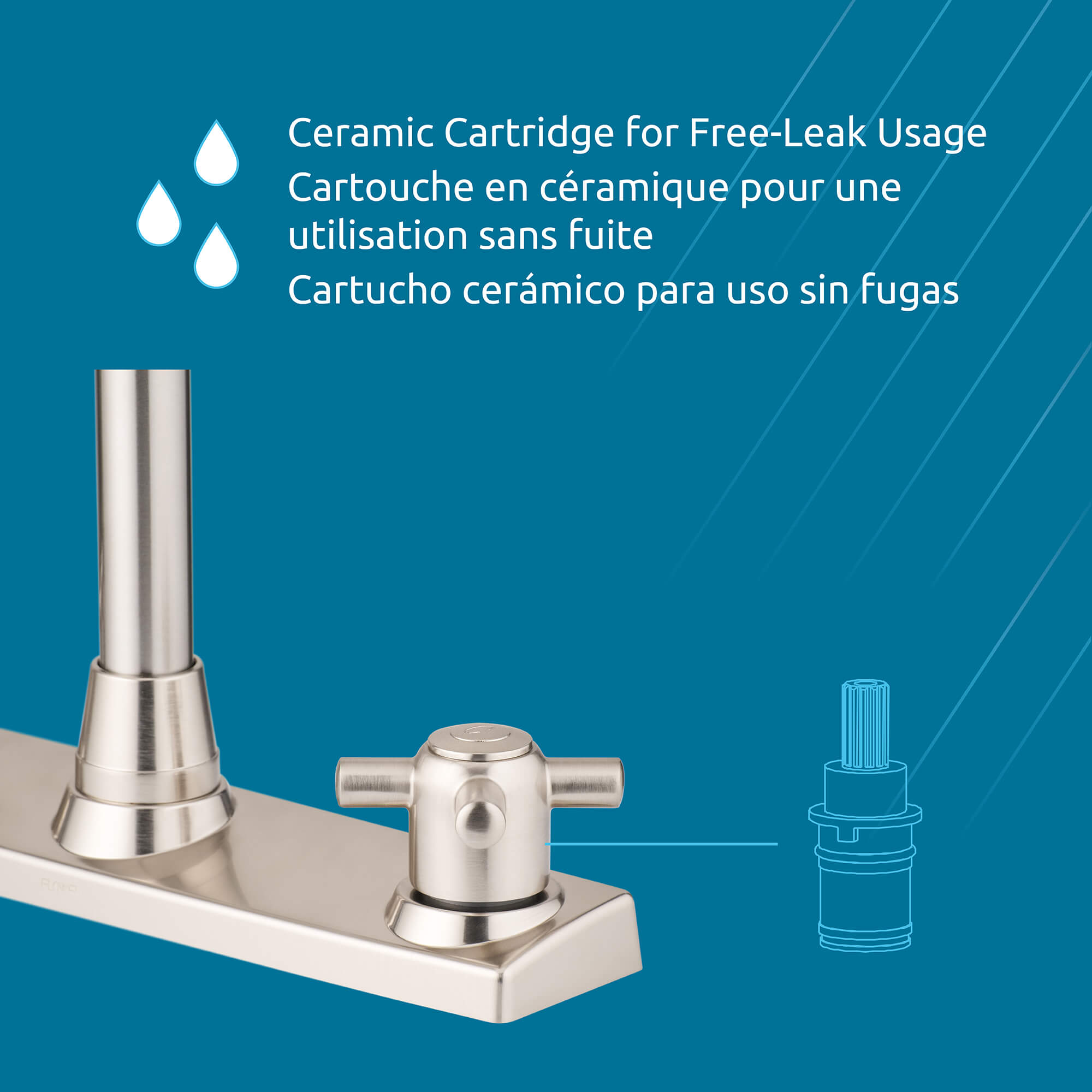 Ceramic Cartridge for Free-Leak Usage
Cartouche en céramique pour une utilisation sans fuite
Cartucho cerámico para uso sin fugas