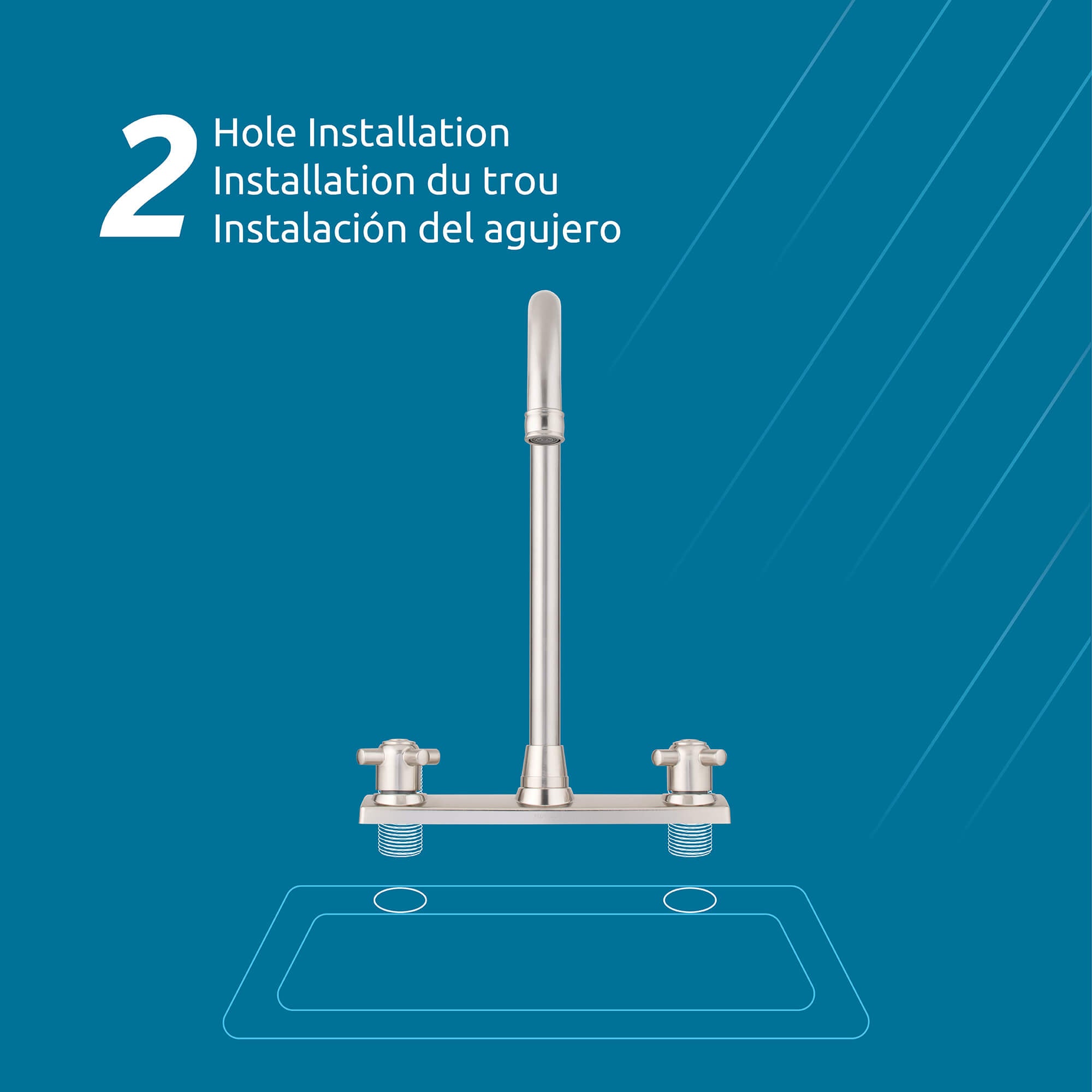 2 Hole Installation
Installation du trou
Instalación del agujero