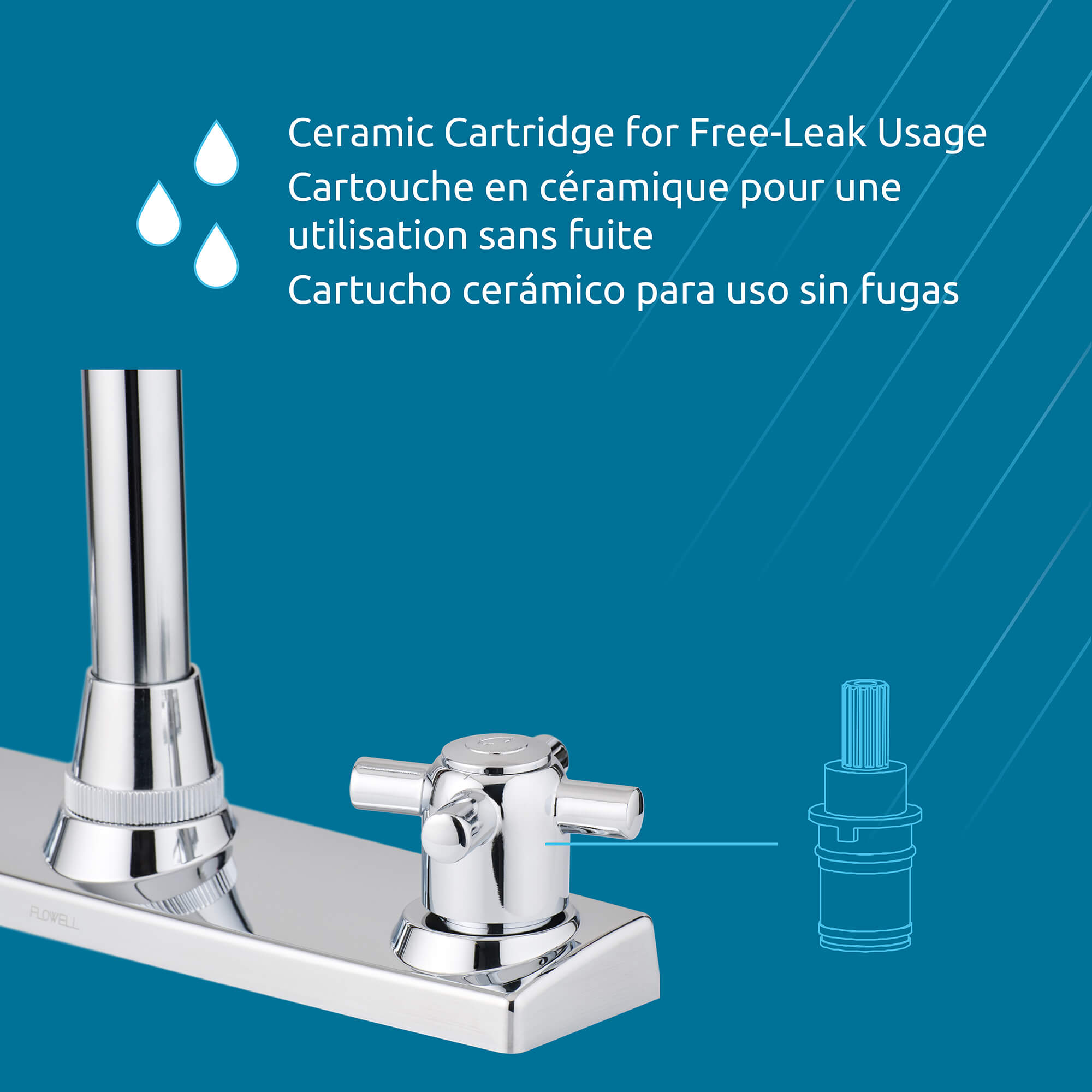 Ceramic Cartridge for Free-Leak Usage
Cartouche en céramique pour une utilisation sans fuite
Cartucho cerámico para uso sin fugas

FLOWELL