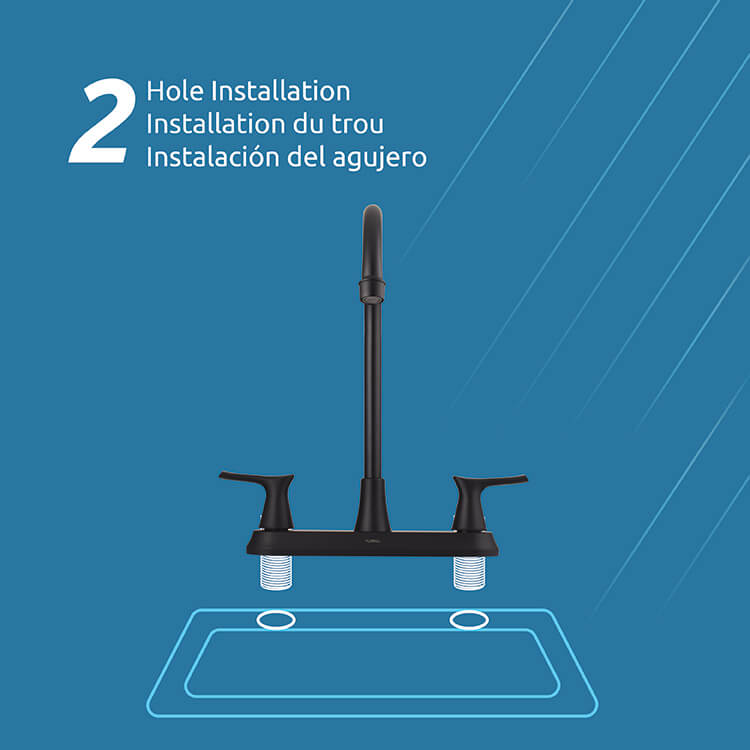 2 Hole Installation
Installation du trou
Instalación del agujero