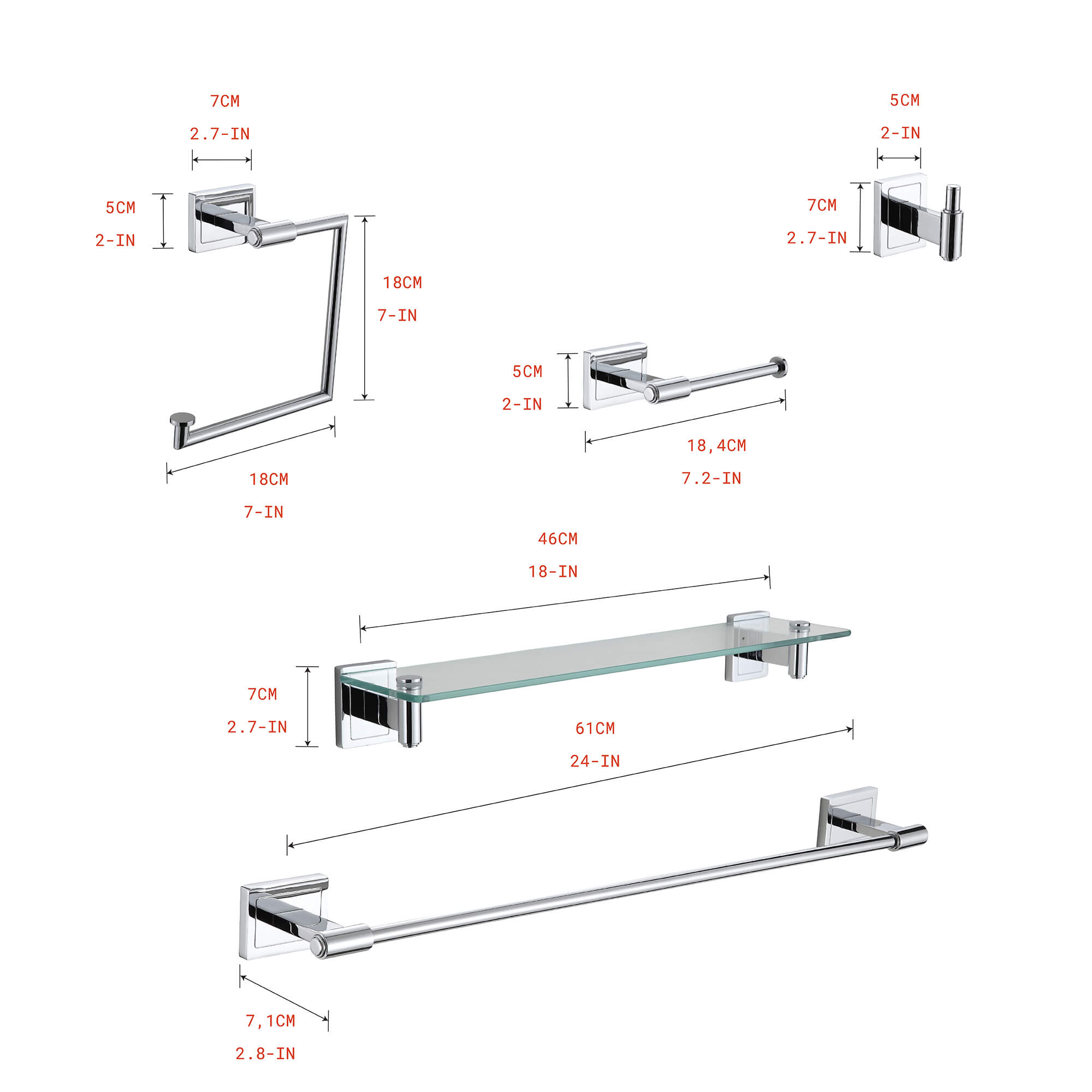 7CM
2.7-IN

5CM
2-IN

18CM
7-IN

18CM
7-IN

5CM
2-IN

7CM
2.7-IN

5CM
2-IN

18,4CM
7.2-IN

46CM
18-IN

7CM
2.7-IN

61CM
24-IN

7,1CM
2.8-IN