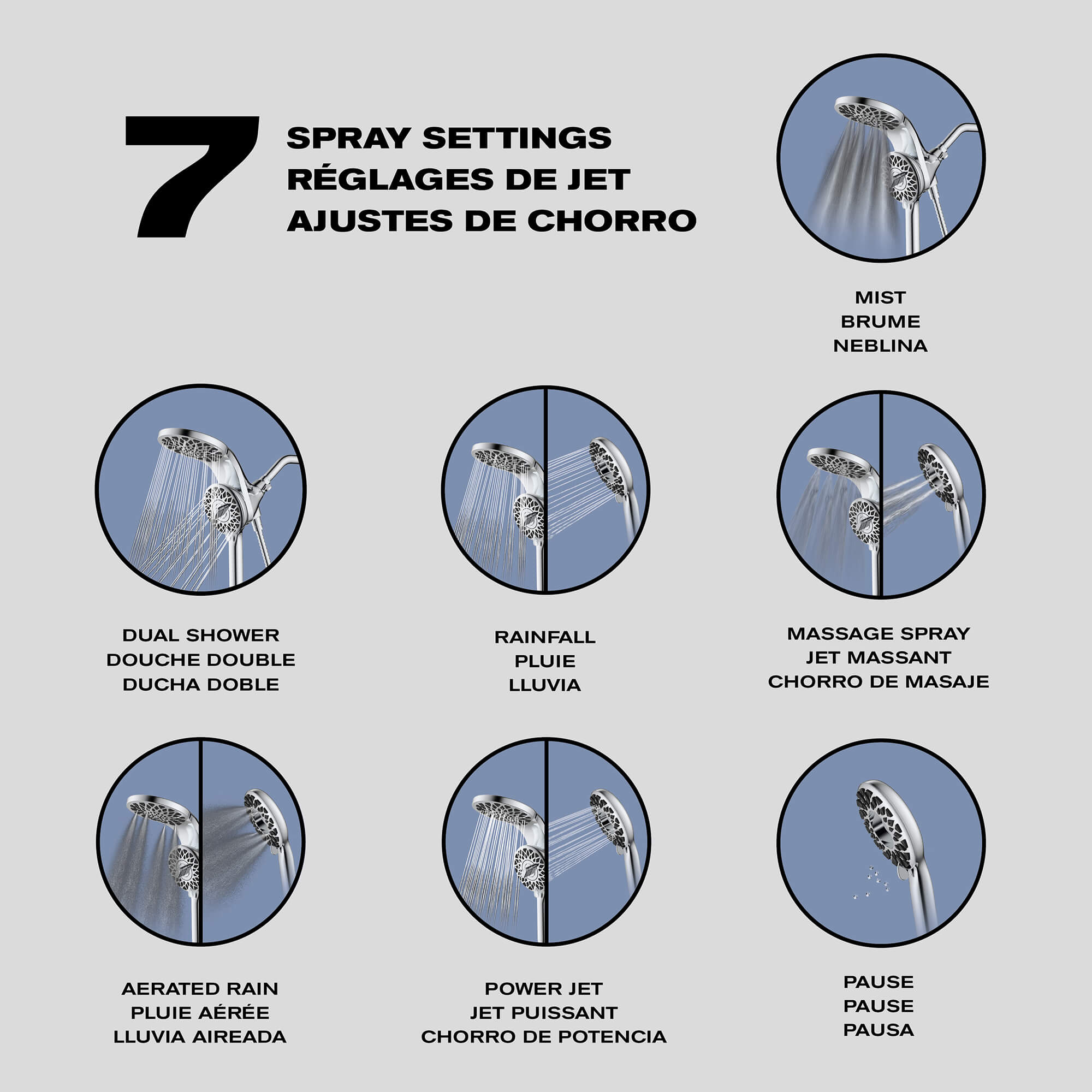 7

SPRAY SETTINGS
RÉGLAGES DE JET
AJUSTES DE CHORRO

MIST
BRUME
NEBLINA

DUAL SHOWER
DOUCHE DOUBLE
DUCHA DOBLE

RAINFALL
PLUIE
LLUVIA

MASSAGE SPRAY
JET MASSANT
CHORRO DE MASAJE

AERATED RAIN
PLUIE AÉRÉE
LLUVIA AIREADA

POWER JET
JET PUISSANT
CHORRO DE POTENCIA

PAUSE
PAUSE
PAUSA